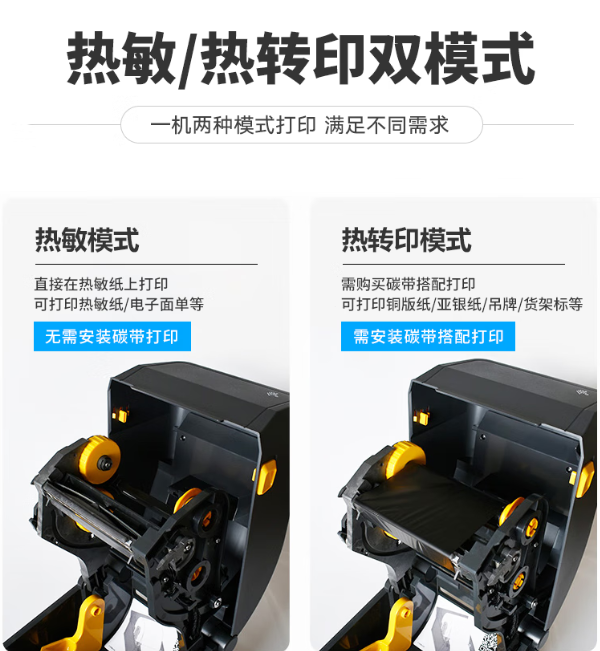 热敏/热转印双模式

一机两种模式打印 满足不同需求

热敏模式

直接在热敏纸上打印
可打印热敏纸/电子面单等

无需安装碳带打印

热转印模式

需购买碳带搭配打印
可打印铜版纸/亚银纸/吊牌/货架标等

需安装碳带搭配打印